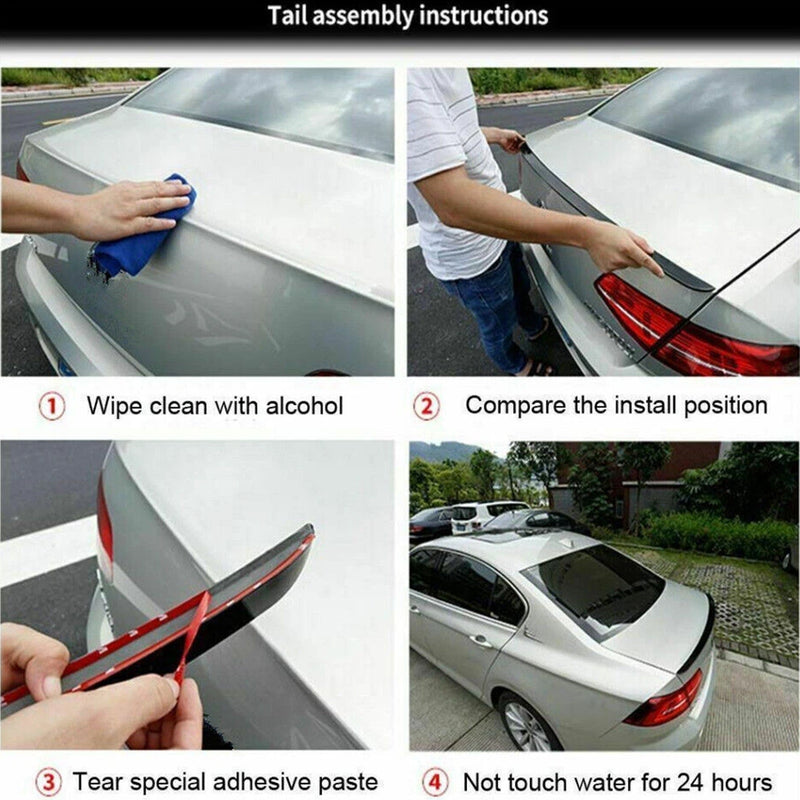 Tail assembly instructions

① Wipe clean with alcohol

② Compare the install position

③ Tear special adhesive paste

④ Not touch water for 24 hours