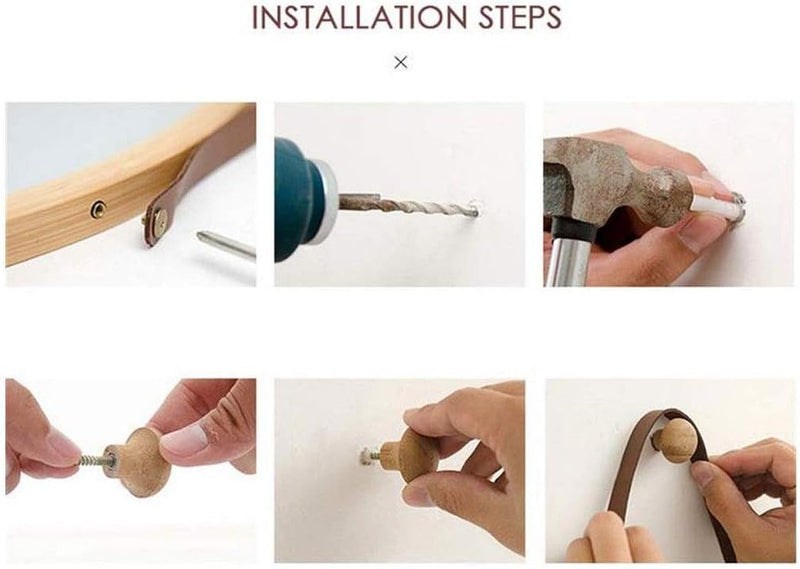 INSTALLATION STEPS

×