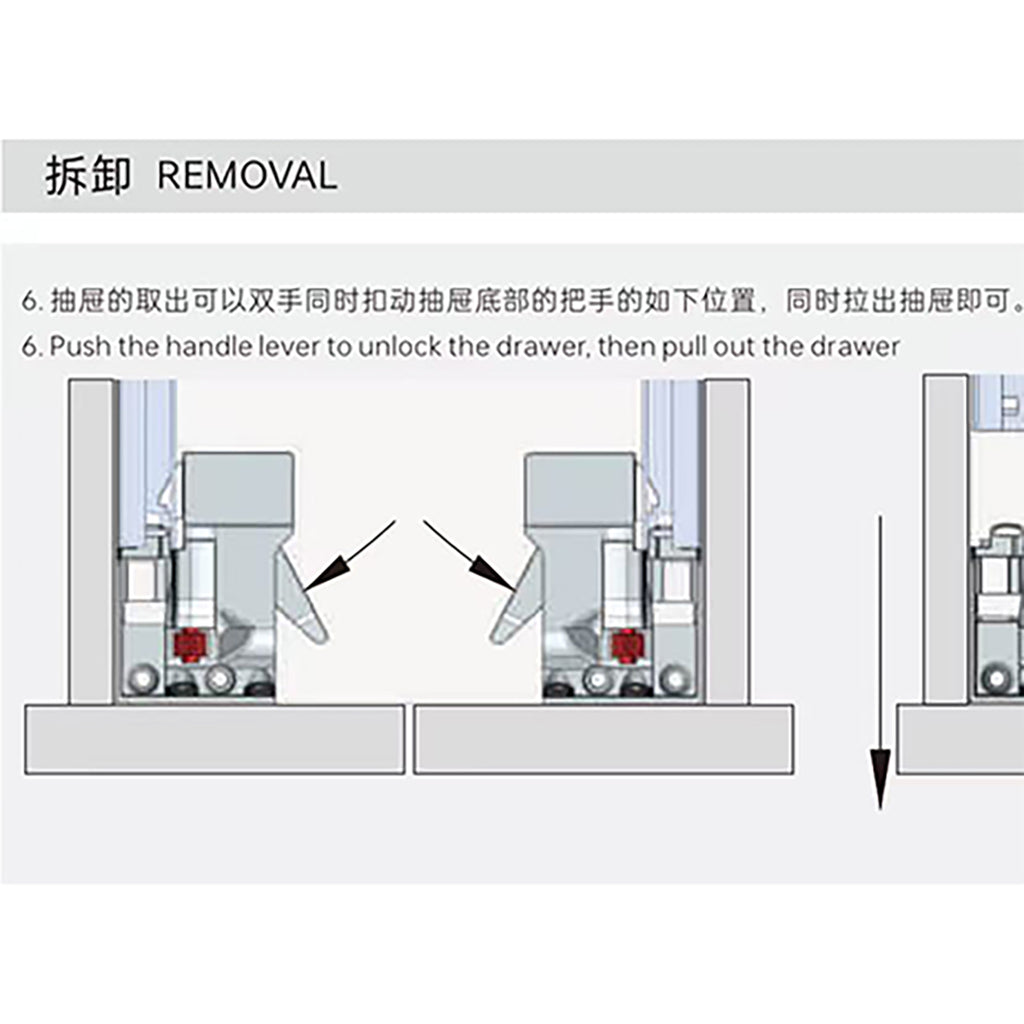 拆卸 REMOVAL

6. 抽屉的取出可以双手同时扣动抽屉底部的把手的如下位置，同时拉出抽屉即可。

6. Push the handle lever to unlock the drawer, then pull out the drawer